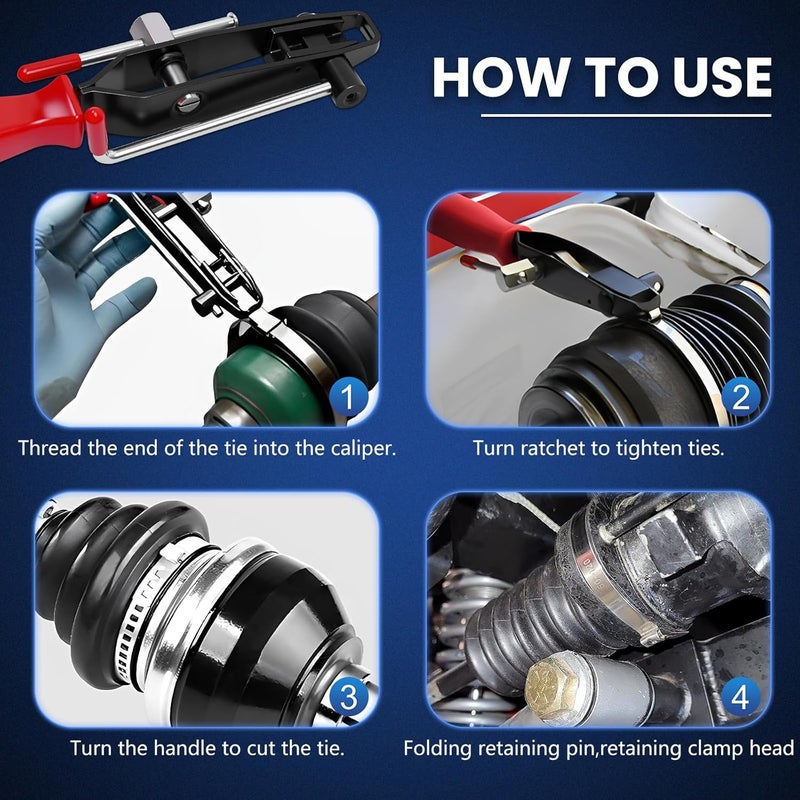 HOW TO USE

1

Thread the end of the tie into the caliper.

2

Turn ratchet to tighten ties.

3

Turn the handle to cut the tie.

4

Folding retaining pin,retaining clamp head